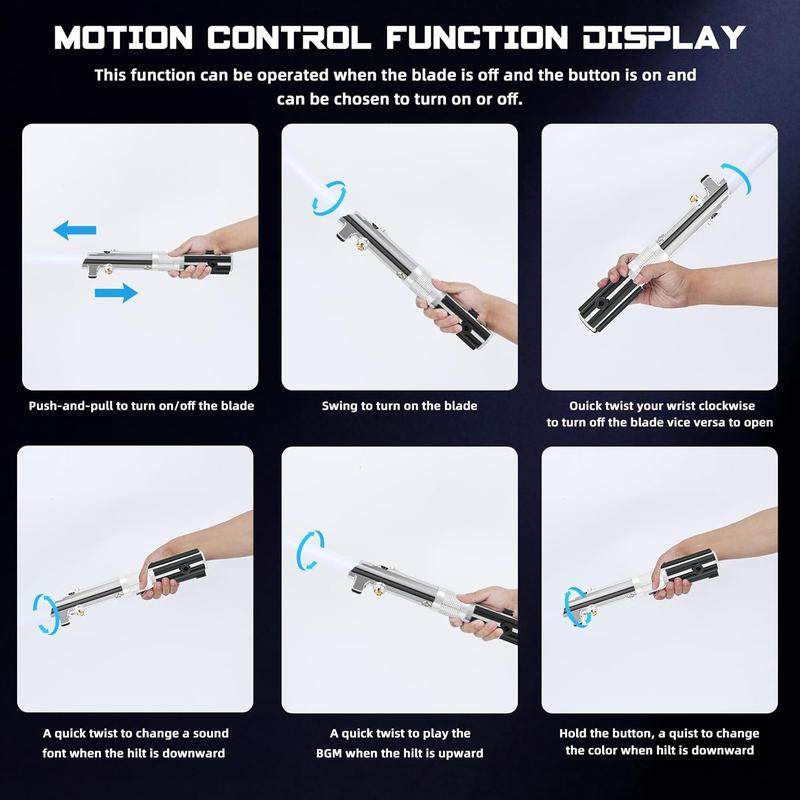 MOTION CONTROL FUNCTION DISPLAY

This function can be operated when the blade is off and the button is on and can be chosen to turn on or off.

Push-and-pull to turn on/off the blade

Swing to turn on the blade

Quick twist your wrist clockwise to turn off the blade vice versa to open

A quick twist to change a sound font when the hilt is downward

A quick twist to play the BGM when the hilt is upward

Hold the button, a quist to change the color when hilt is downward